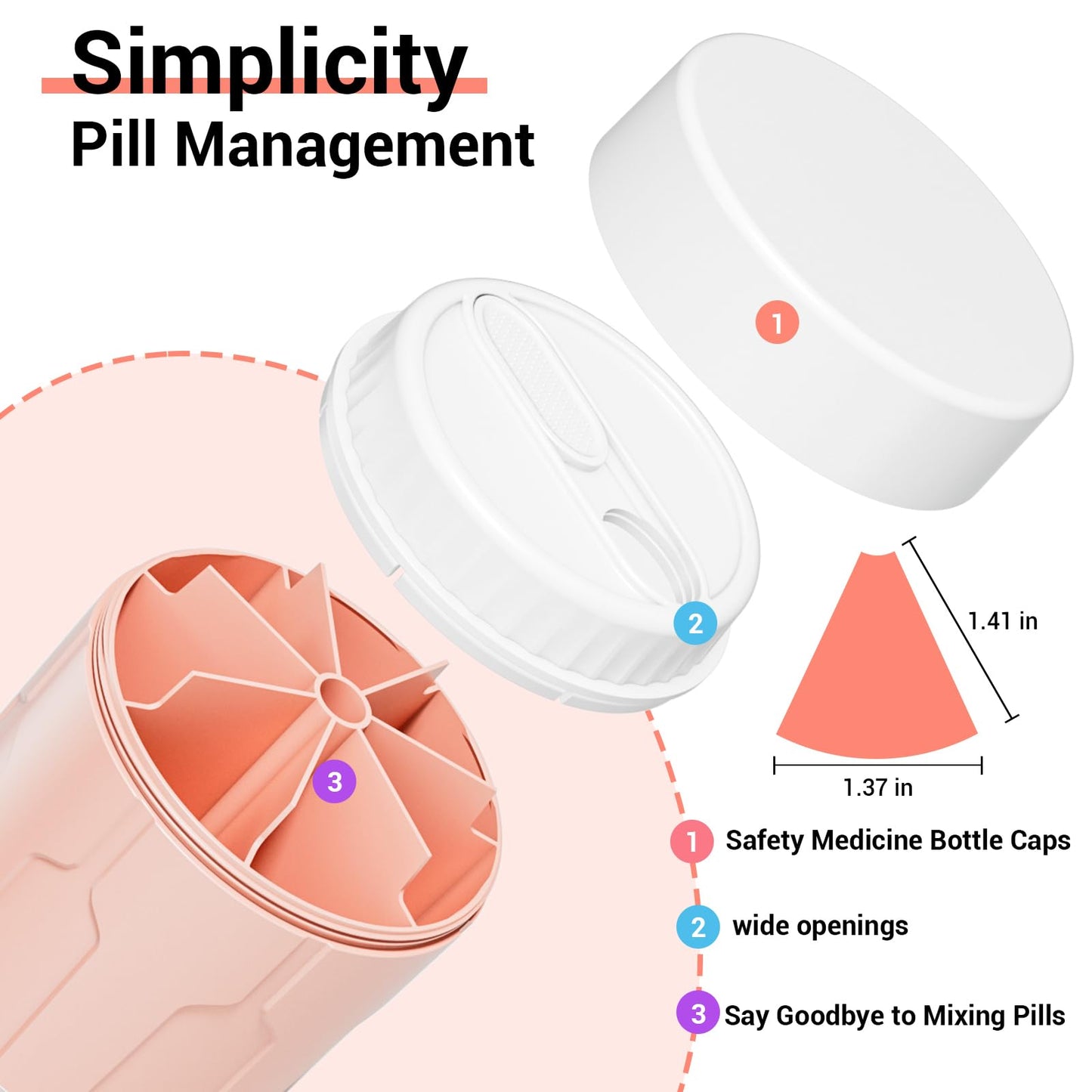 Simplicity
Pill Management

1

2

3

1.41 in

1.37 in

1 Safety Medicine Bottle Caps

2 wide openings

3 Say Goodbye to Mixing Pills