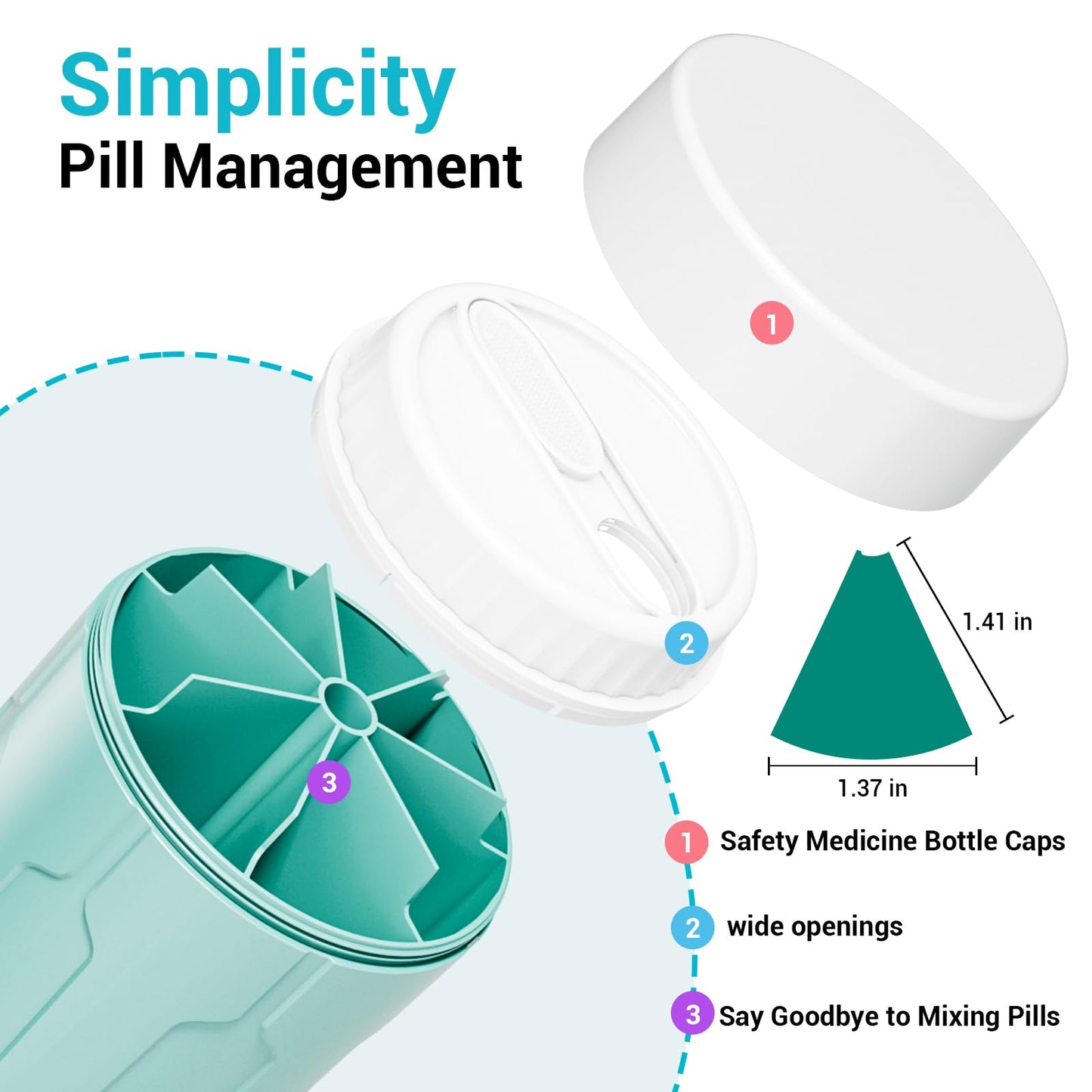 Simplicity
Pill Management

1

2

3

1.41 in

1.37 in

1 Safety Medicine Bottle Caps

2 wide openings

3 Say Goodbye to Mixing Pills