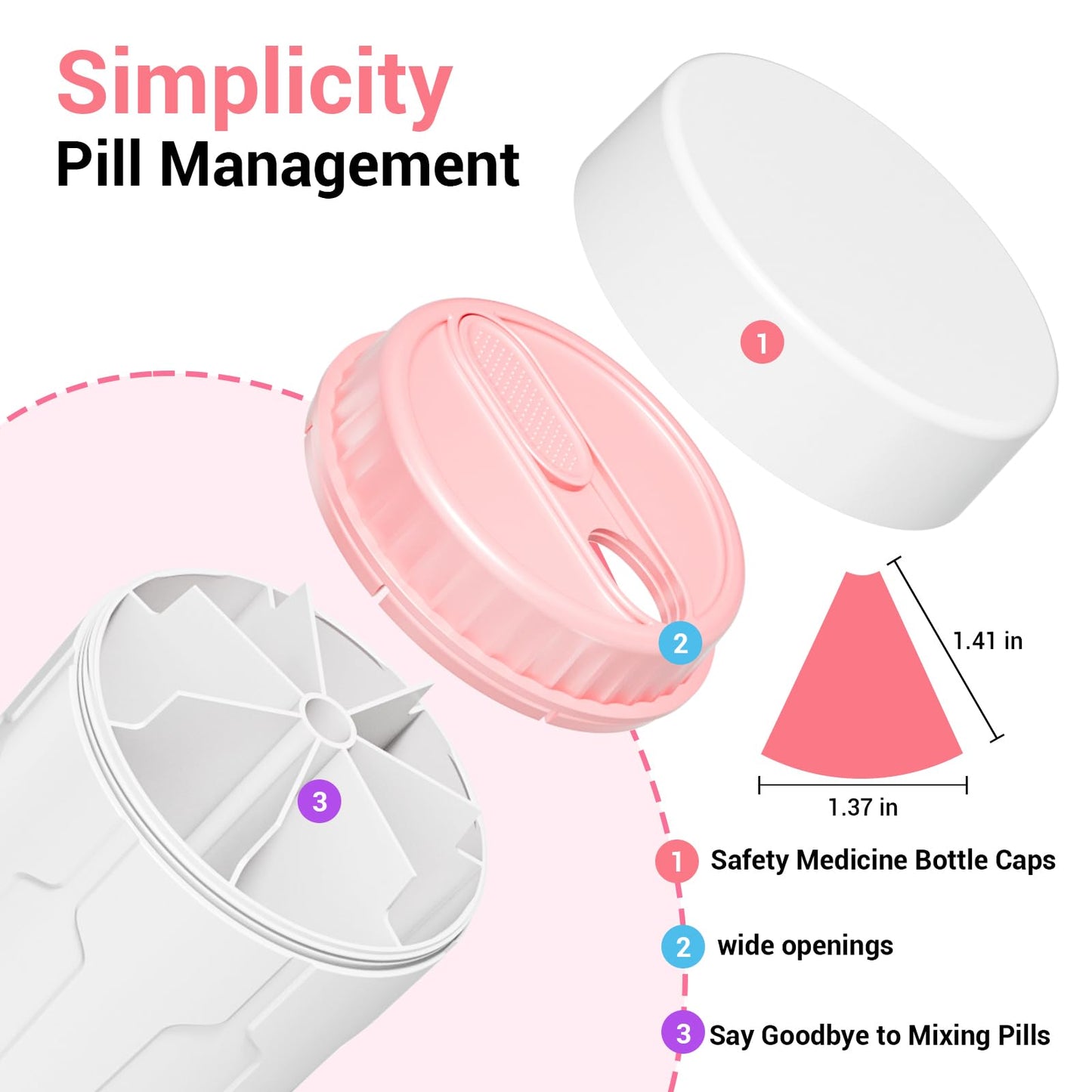 Simplicity
Pill Management

1

2

3

1.41 in

1.37 in

1 Safety Medicine Bottle Caps

2 wide openings

3 Say Goodbye to Mixing Pills