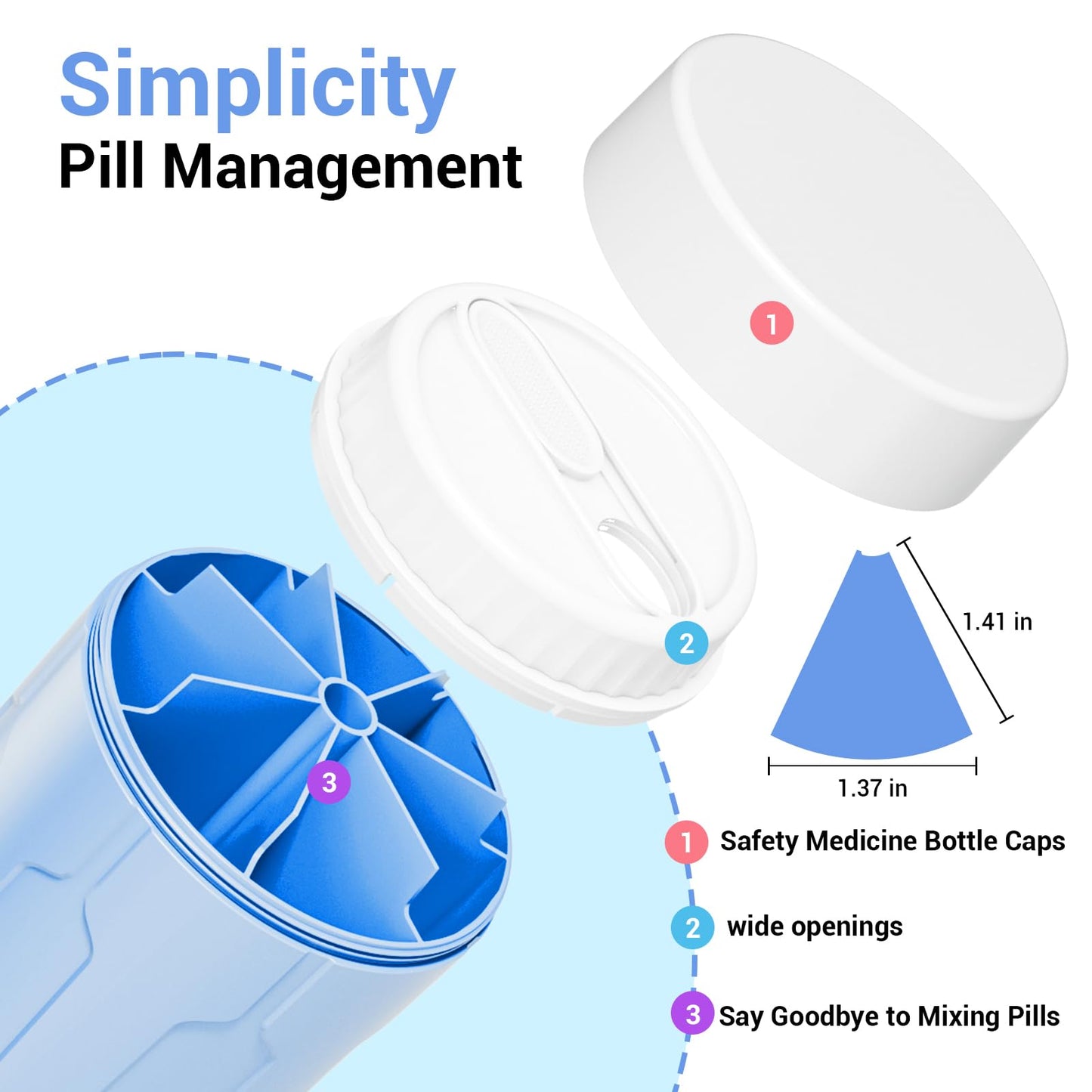 Simplicity
Pill Management

1

2

3

1.41 in

1.37 in

1 Safety Medicine Bottle Caps

2 wide openings

3 Say Goodbye to Mixing Pills