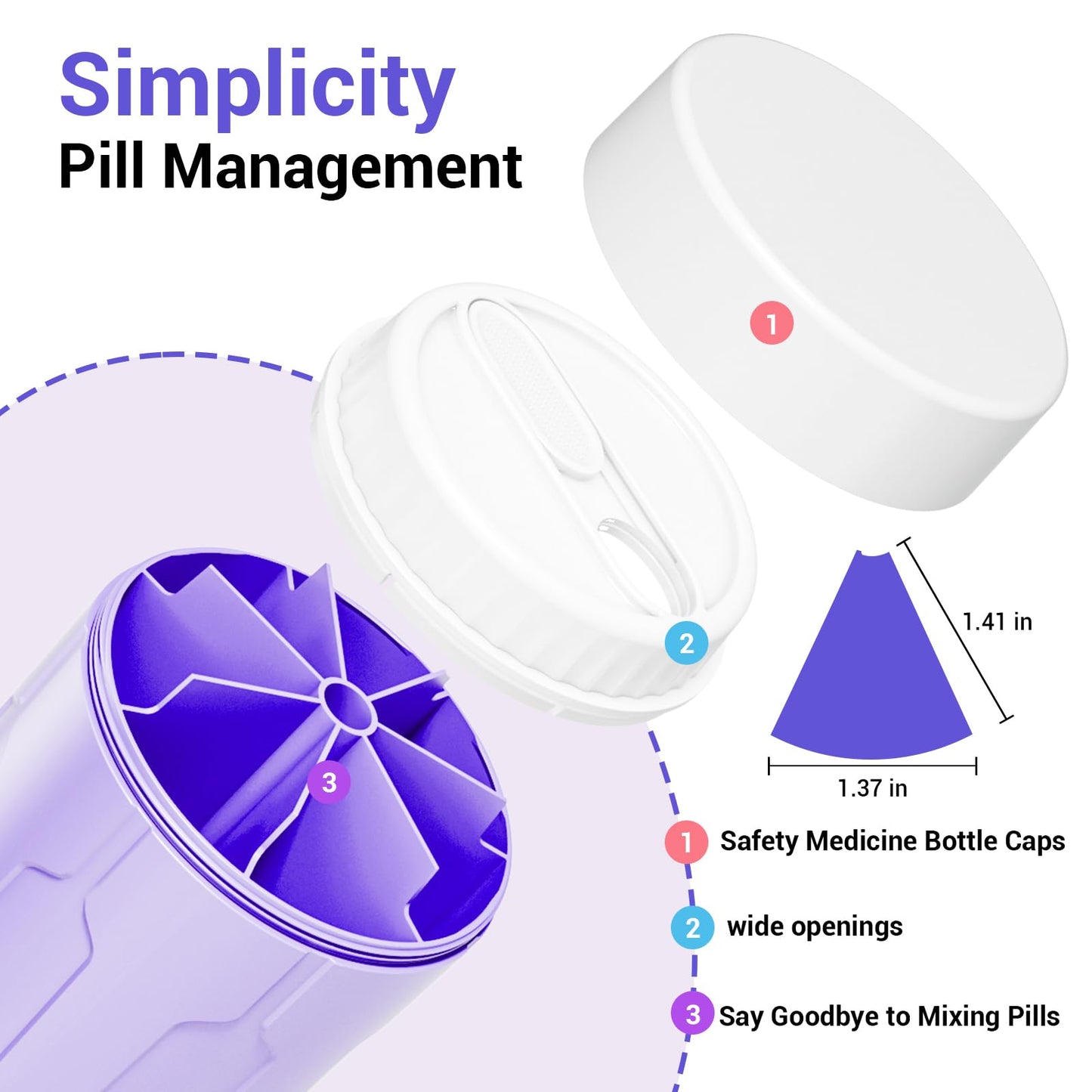 Simplicity
Pill Management

1

2

3

1.41 in

1.37 in

1 Safety Medicine Bottle Caps

2 wide openings

3 Say Goodbye to Mixing Pills