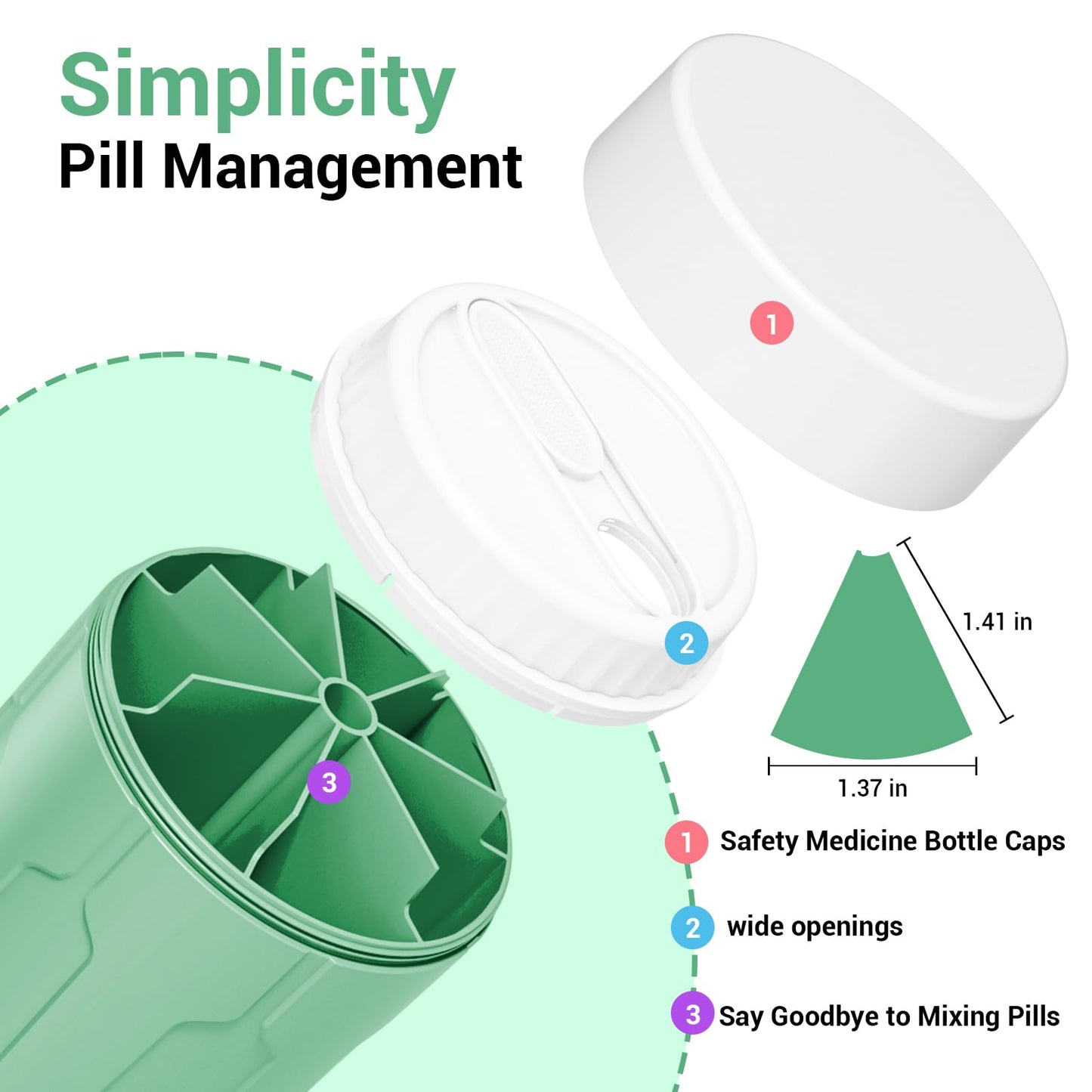 Simplicity
Pill Management

1

2

3

1.41 in

1.37 in

1 Safety Medicine Bottle Caps

2 wide openings

3 Say Goodbye to Mixing Pills