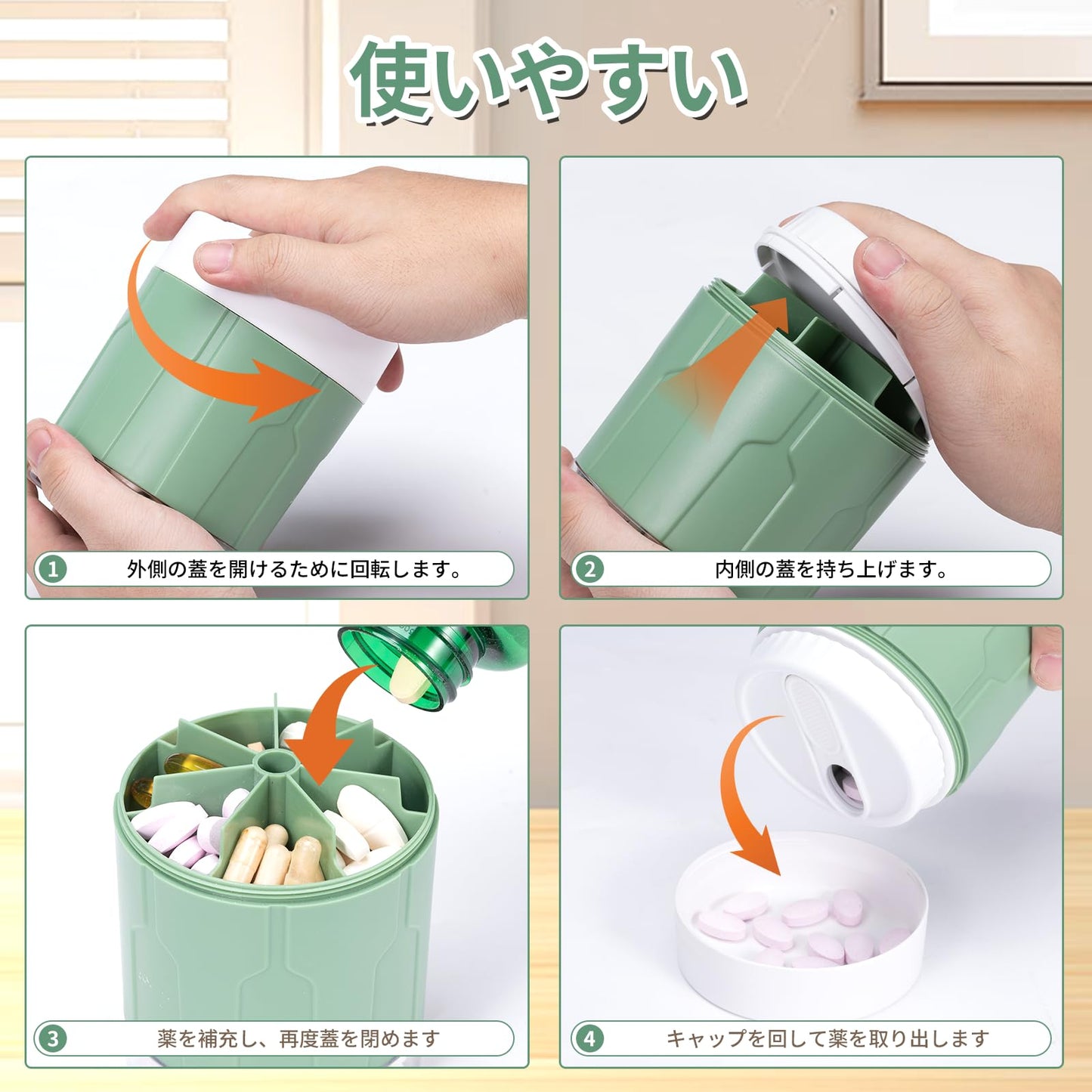 使いやすい

1 外側の蓋を開けるために回転します。

2 内側の蓋を持ち上げます。

3 薬を補充し、再度蓋を閉めます

4 キャップを回して薬を取り出します